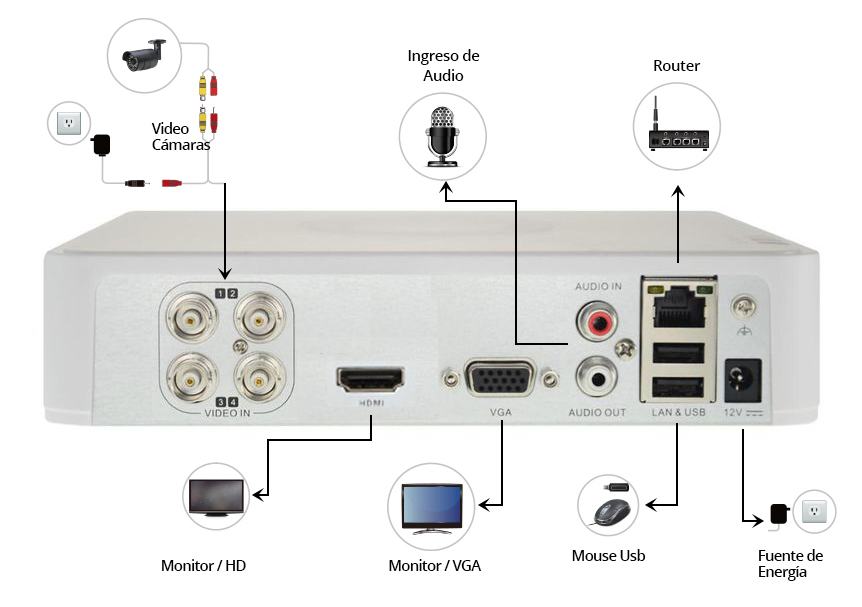 Video Cámaras

Ingreso de Audio

Router

1 2

3 4

VIDEO IN

HDMI

VGA

AUDIO IN

AUDIO OUT

LAN & USB

12V

Monitor / HD

Monitor / VGA

Mouse Usb

Fuente de Energía